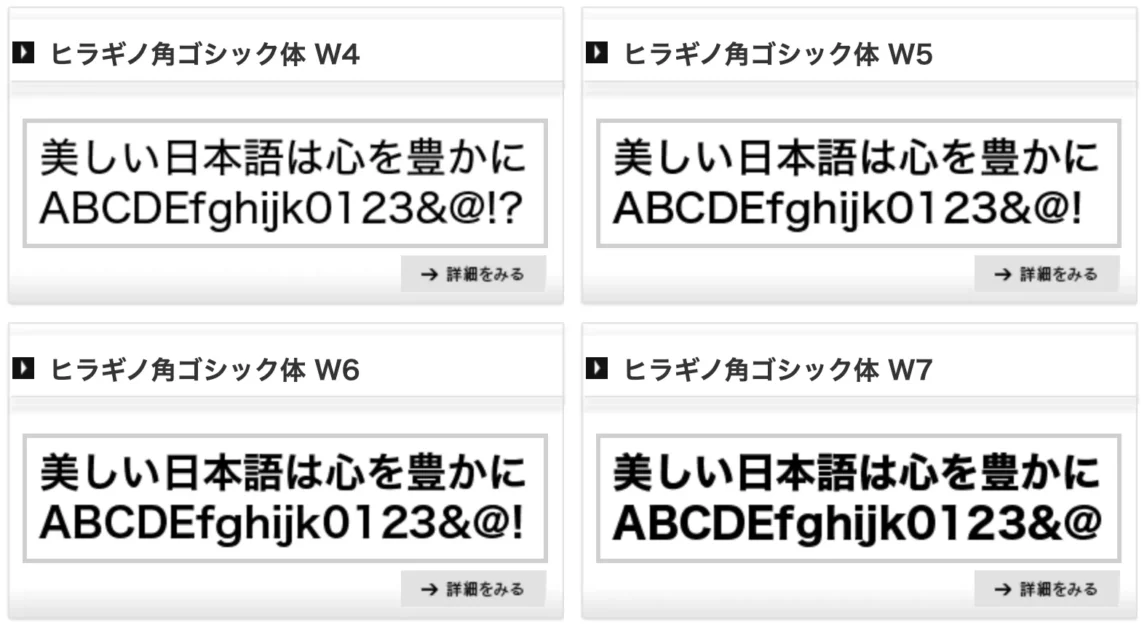 ヒラギノ角ゴシック体 W4

美しい日本語は心を豊かに
ABCDEfghijk0123&@!?

→ 詳細をみる

ヒラギノ角ゴシック体 W5

美しい日本語は心を豊かに
ABCDEfghijk0123&@!

→ 詳細をみる

ヒラギノ角ゴシック体 W6

美しい日本語は心を豊かに
ABCDEfghijk0123&@!

→ 詳細をみる

ヒラギノ角ゴシック体 W7

美しい日本語は心を豊かに
ABCDEfghijk0123&@

→ 詳細をみる